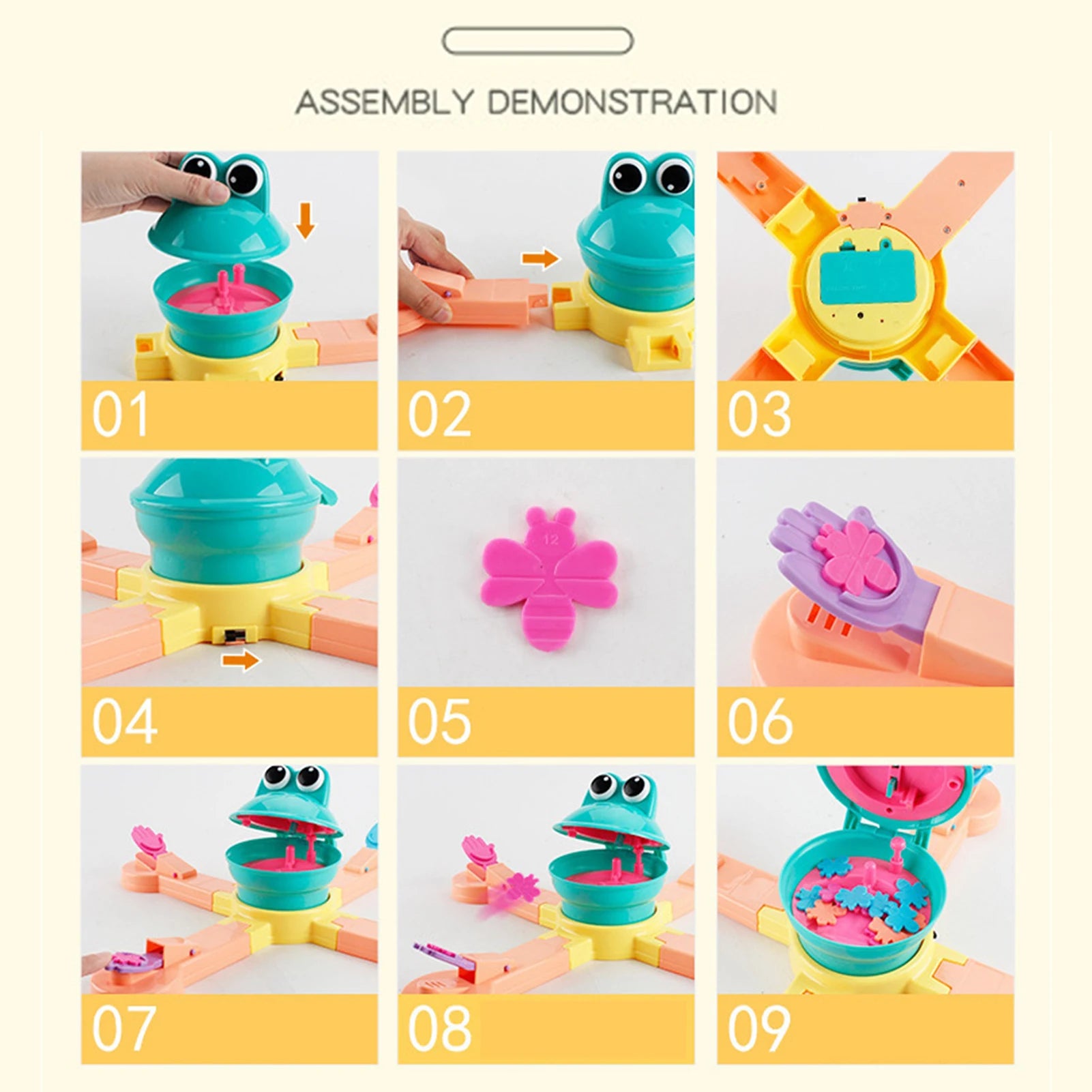 ASSEMBLY DEMONSTRATION

01

02

03

04

12

05

06

07

08

09